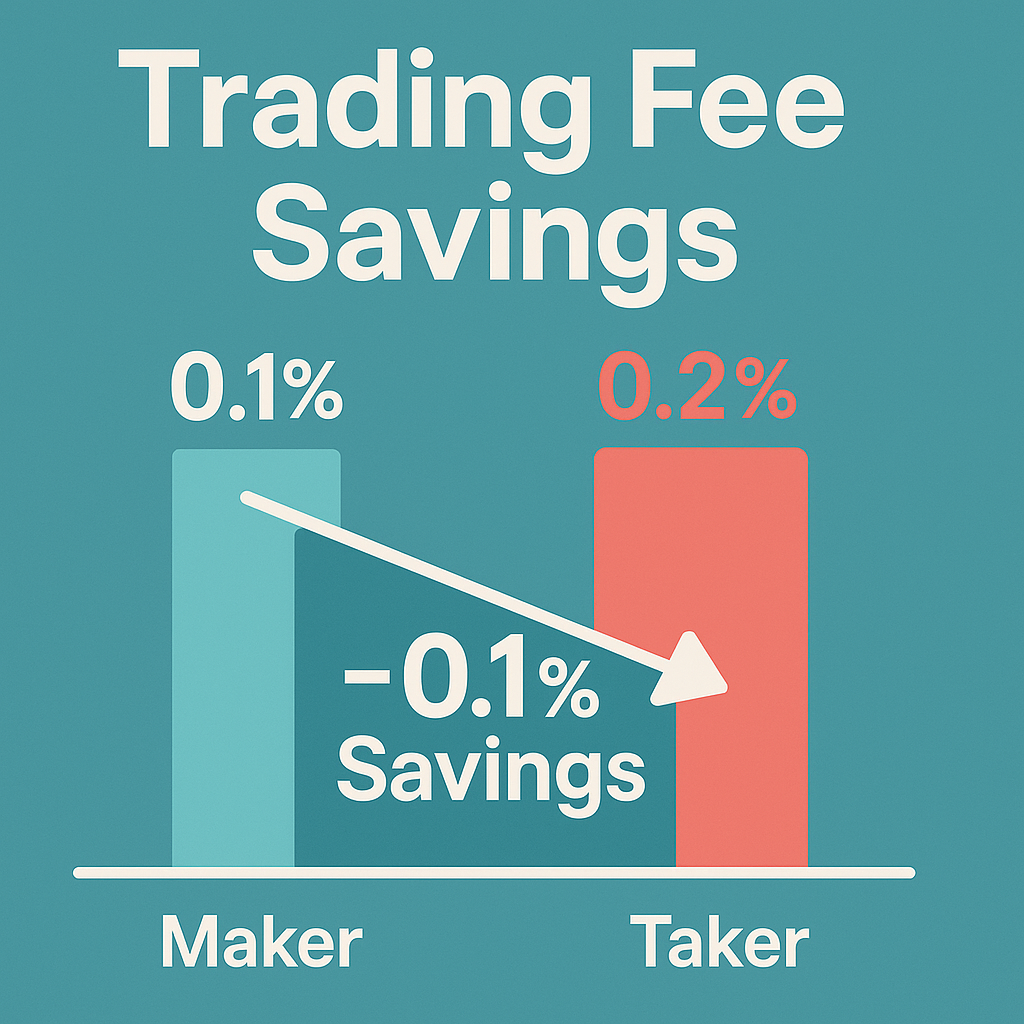 Trading Fee Savings

0.1%

0.2%

-0.1% Savings

Maker

Taker